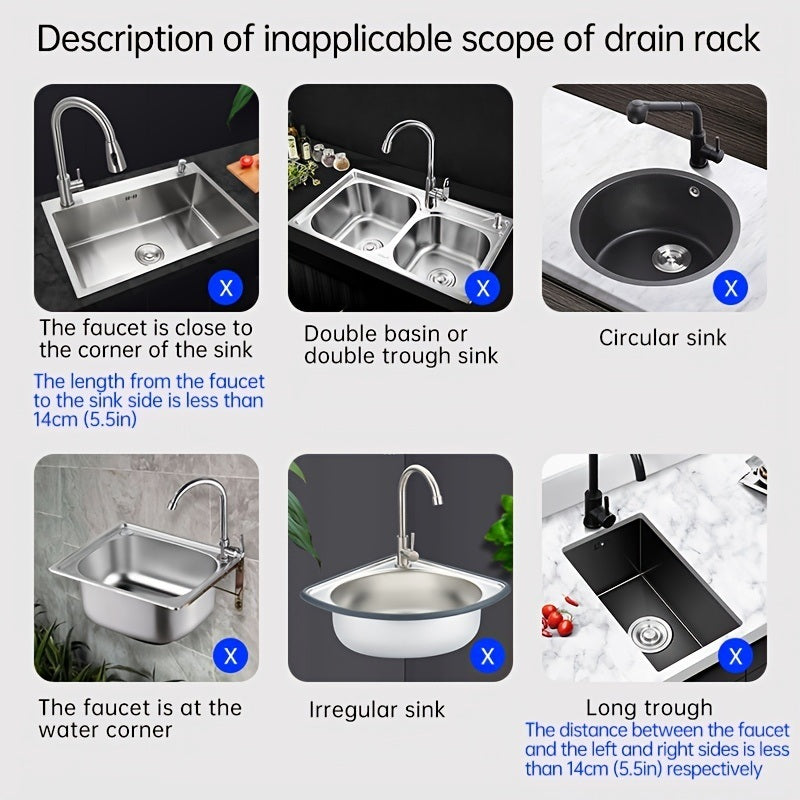 Description of inapplicable scope of drain rack

X

The faucet is close to the corner of the sink

The length from the faucet to the sink side is less than 14cm (5.5in)

X

Double basin or double trough sink

X

Circular sink

X

The faucet is at the water corner

X

Irregular sink

X

Long trough

The distance between the faucet and the left and right sides is less than 14cm (5.5in) respectively