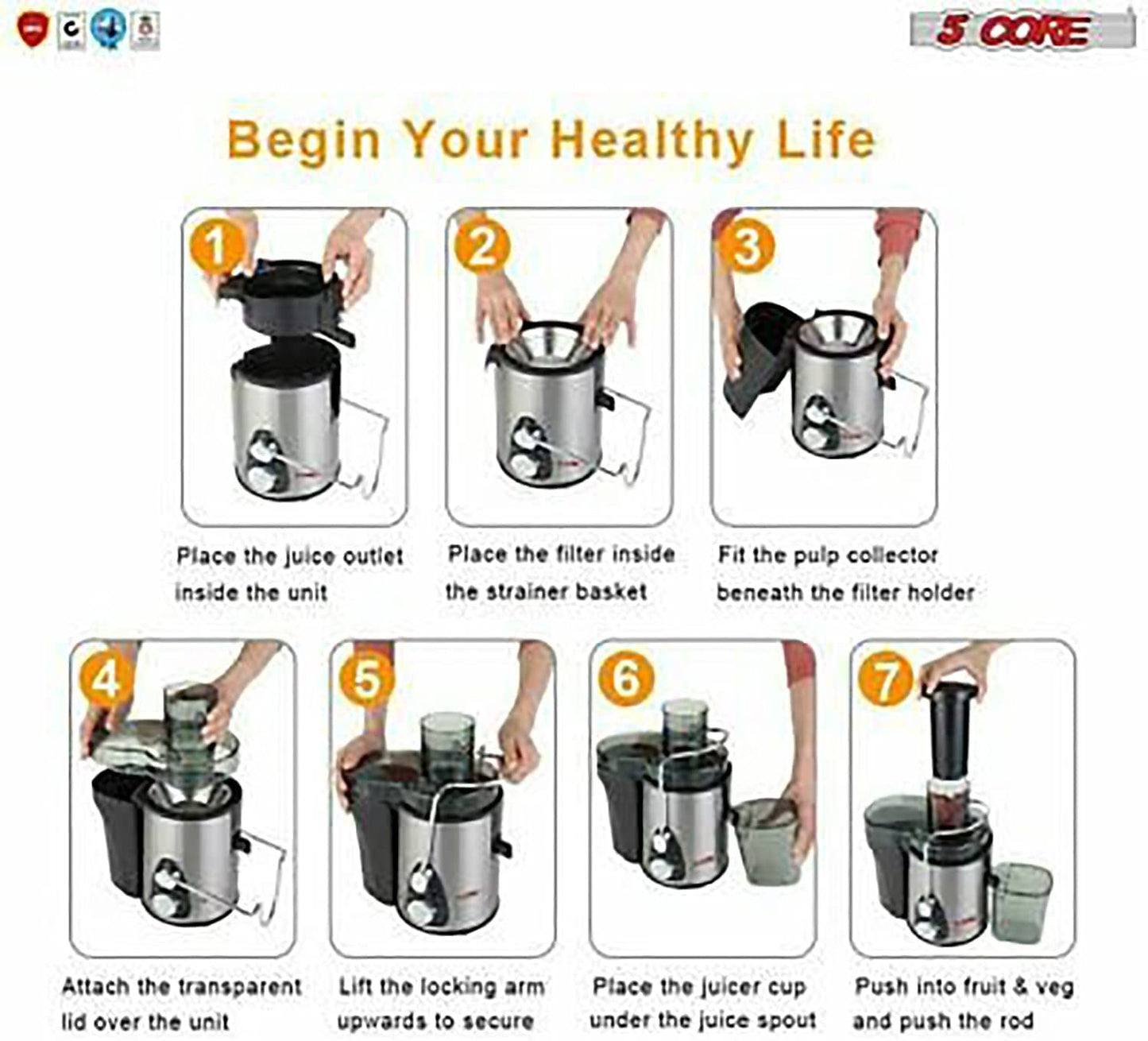 5 CORE

Begin Your Healthy Life

1

Place the juice outlet inside the unit

2

Place the filter inside the strainer basket

3

Fit the pulp collector beneath the filter holder

4

Attach the transparent lid over the unit

5

Lift the locking arm upwards to secure

6

Place the juicer cup under the juice spout

7

Push into fruit & veg and push the rod