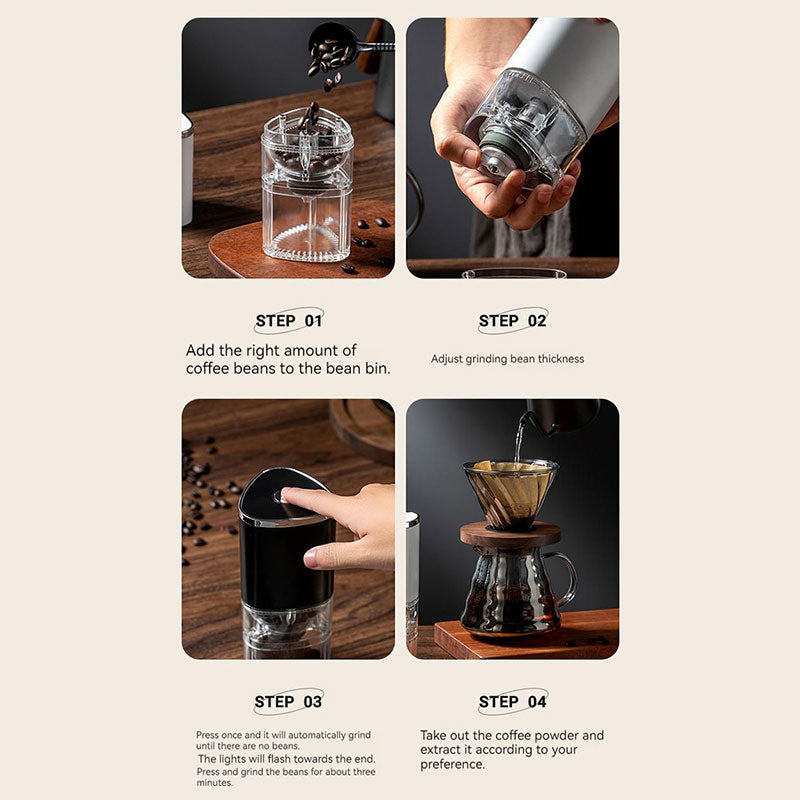 STEP 01

Add the right amount of coffee beans to the bean bin.

STEP 02

Adjust grinding bean thickness

STEP 03

Press once and it will automatically grind until there are no beans.
The lights will flash towards the end.
Press and grind the beans for about three minutes.

STEP 04

Take out the coffee powder and extract it according to your preference.