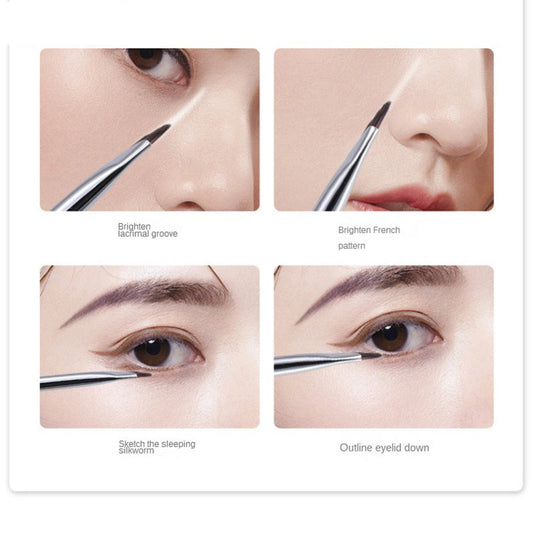 Brighten lacrimal groove

Brighten French pattern

Sketch the sleeping silkworm

Outline eyelid down