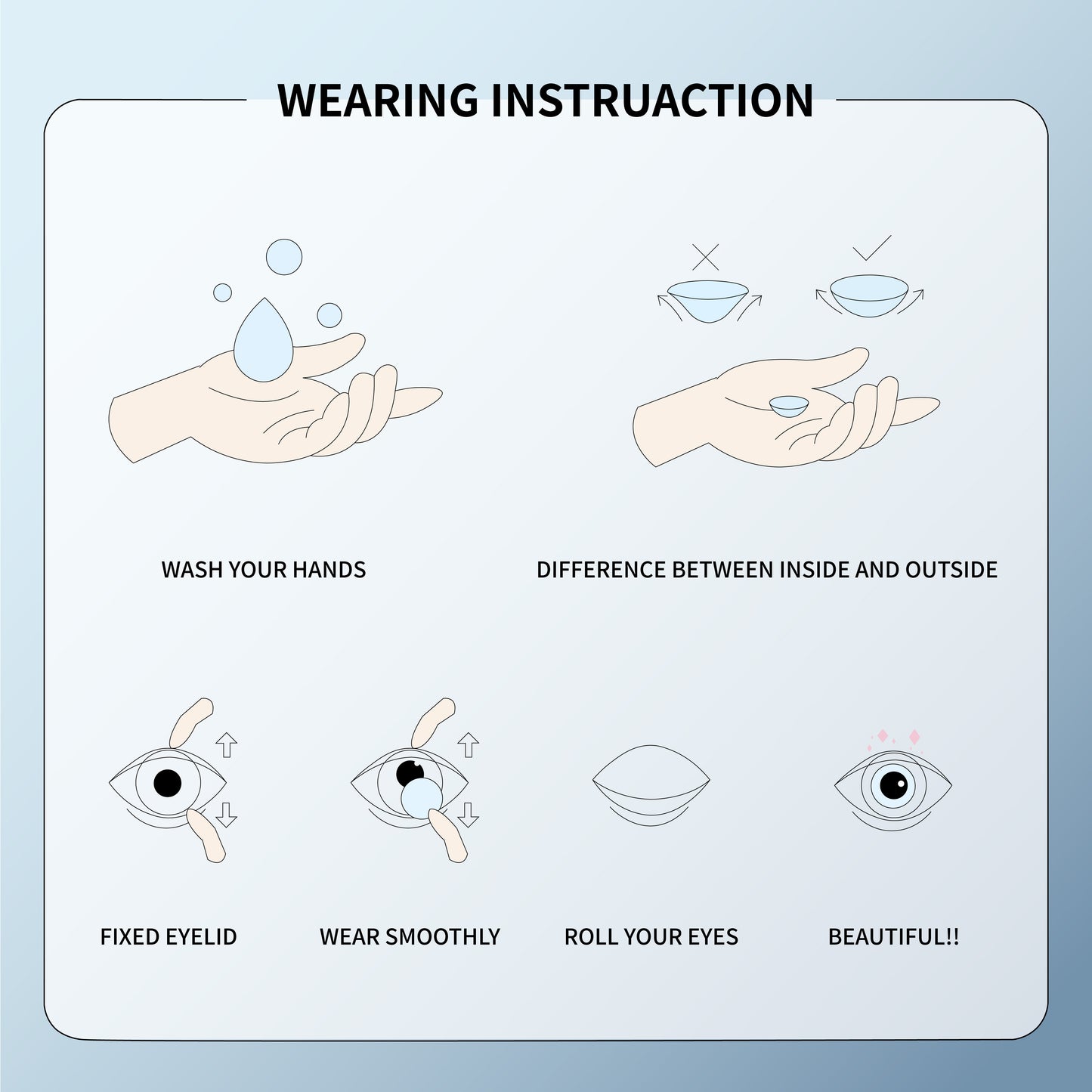 WEARING INSTRUACTION

WASH YOUR HANDS

DIFFERENCE BETWEEN INSIDE AND OUTSIDE

FIXED EYELID

WEAR SMOOTHLY

ROLL YOUR EYES

BEAUTIFUL!!