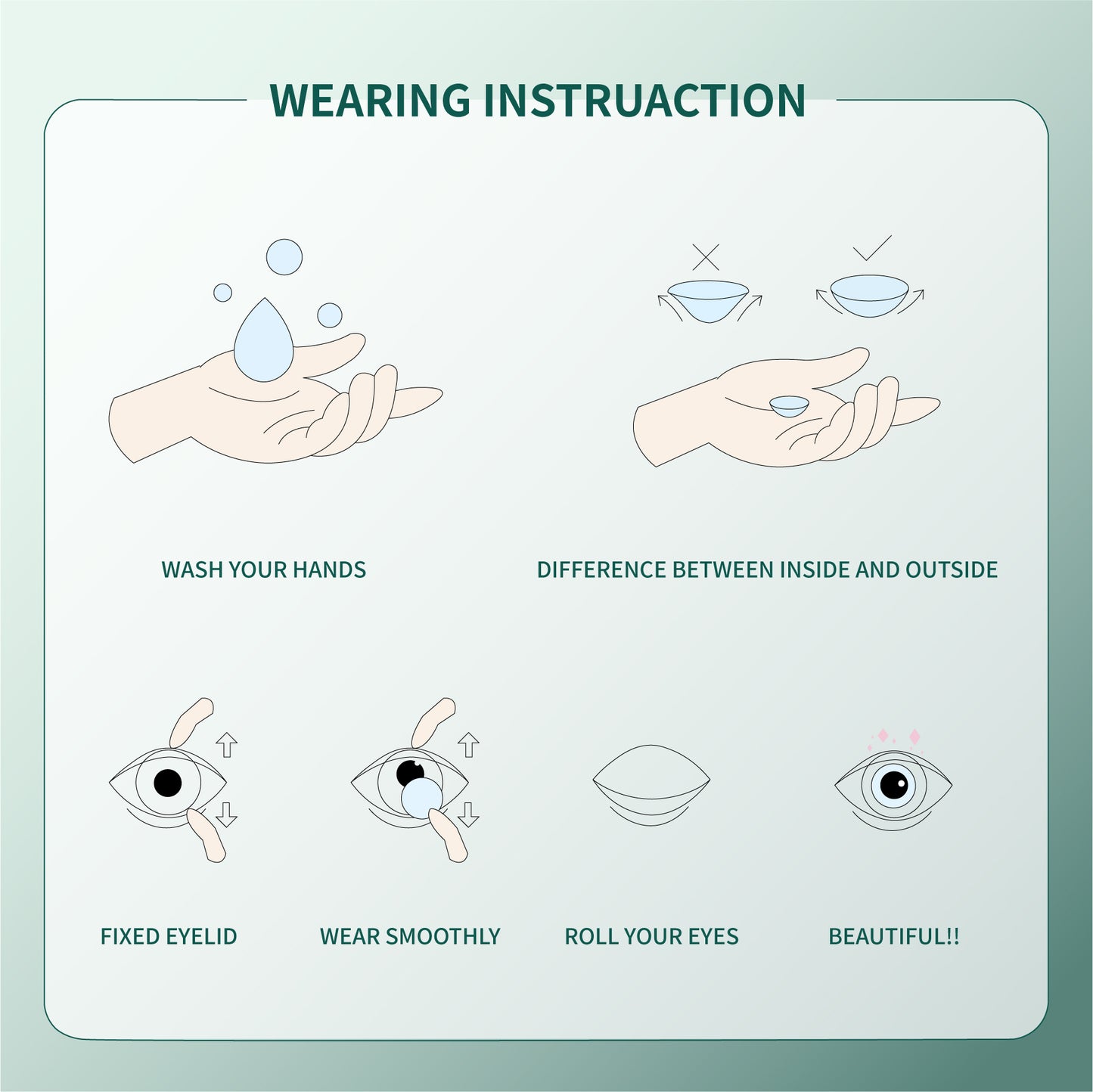 WEARING INSTRUACTION

WASH YOUR HANDS

DIFFERENCE BETWEEN INSIDE AND OUTSIDE

FIXED EYELID

WEAR SMOOTHLY

ROLL YOUR EYES

BEAUTIFUL!!