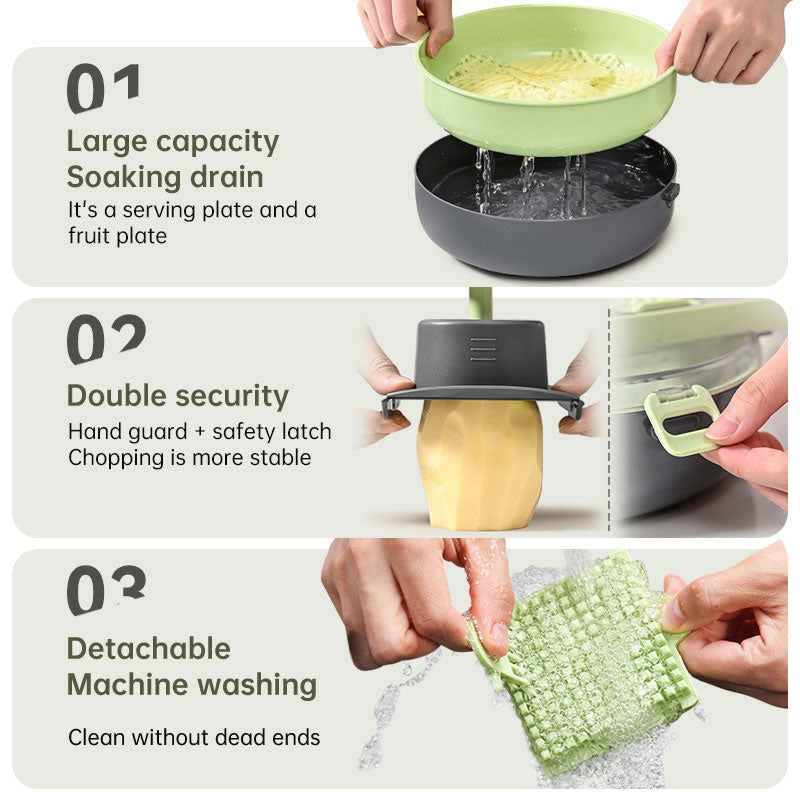 01

Large capacity
Soaking drain

It's a serving plate and a fruit plate

02

Double security

Hand guard + safety latch
Chopping is more stable

03

Detachable
Machine washing

Clean without dead ends