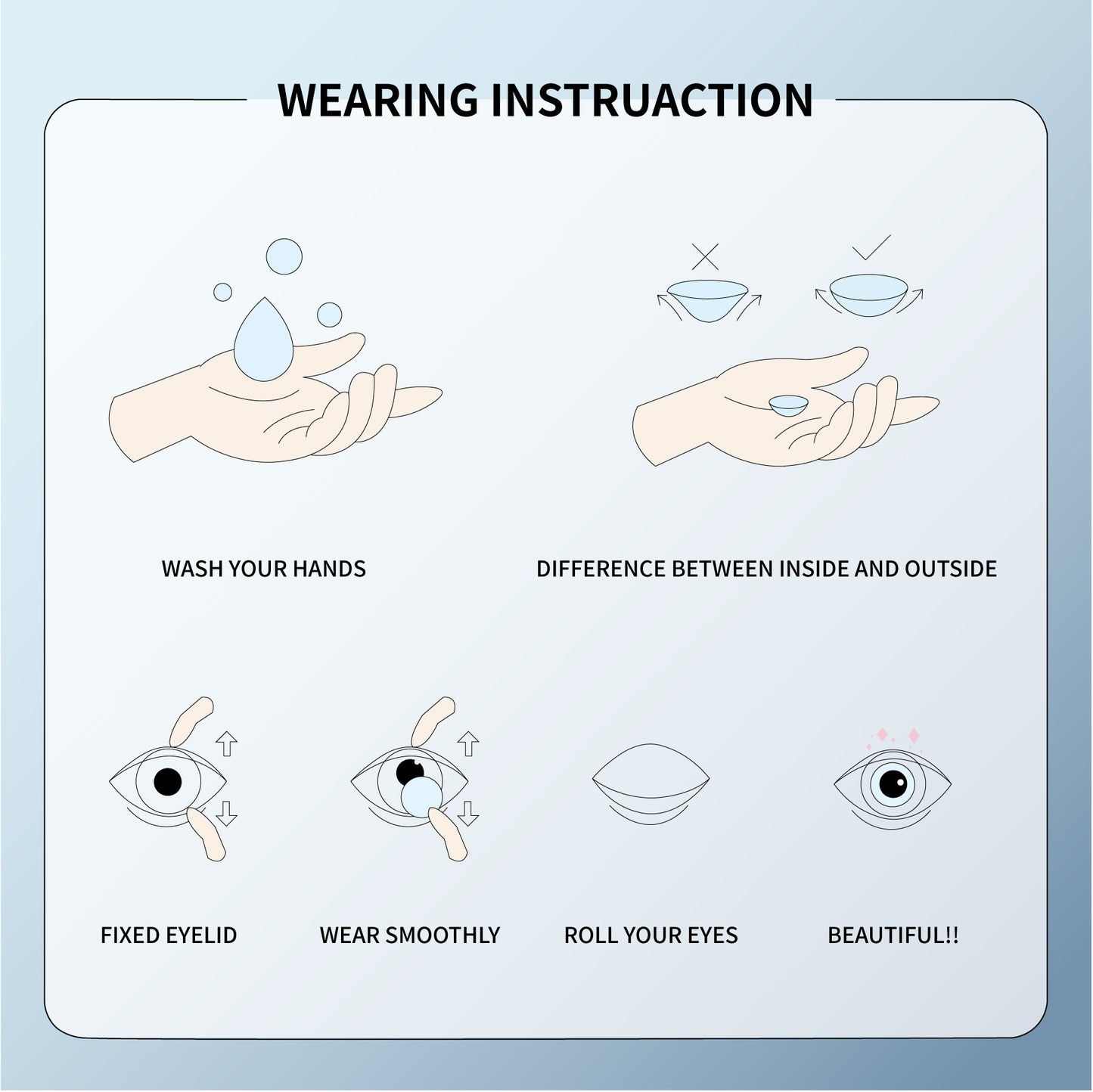 WEARING INSTRUACTION

WASH YOUR HANDS

DIFFERENCE BETWEEN INSIDE AND OUTSIDE

FIXED EYELID

WEAR SMOOTHLY

ROLL YOUR EYES

BEAUTIFUL!!