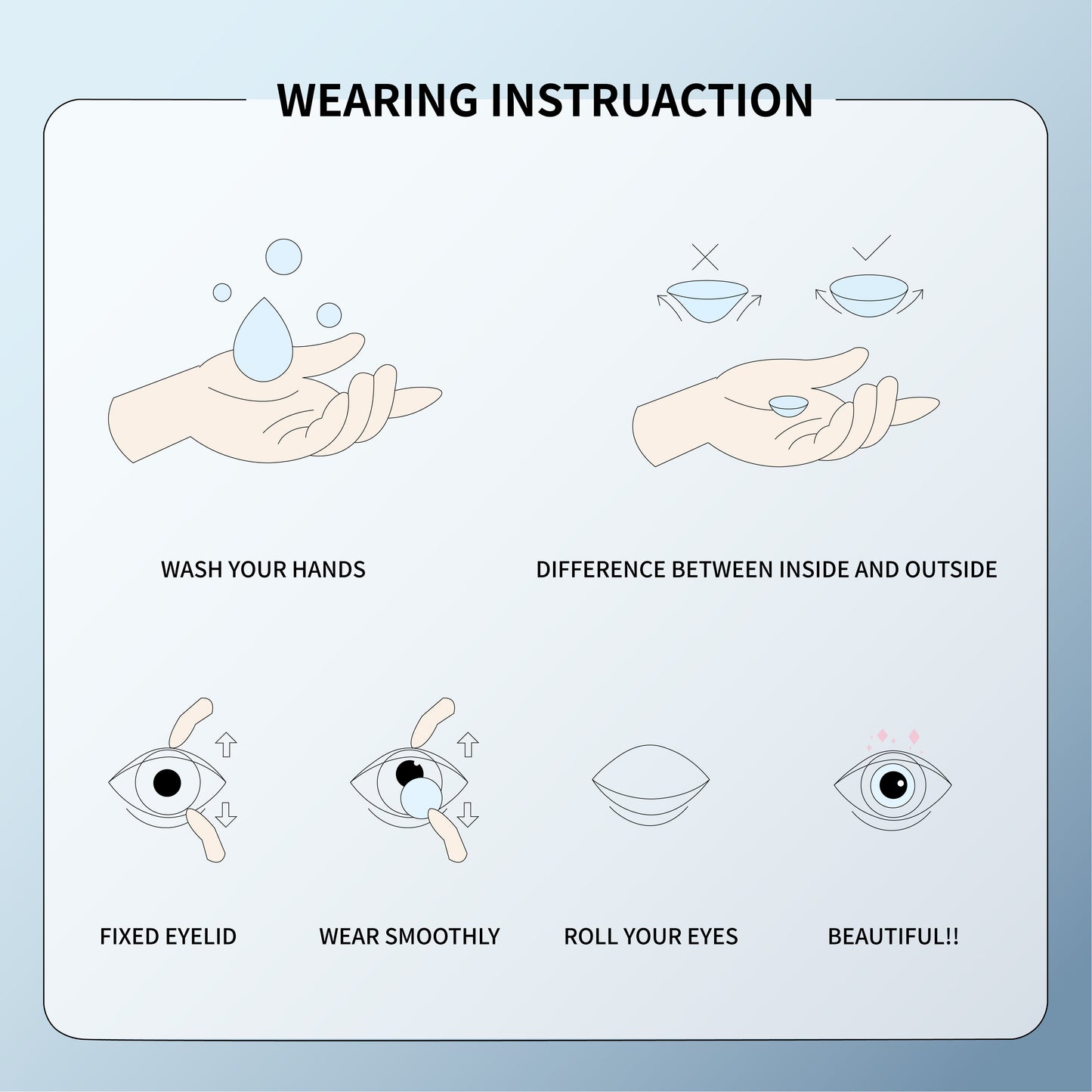 WEARING INSTRUACTION

WASH YOUR HANDS

DIFFERENCE BETWEEN INSIDE AND OUTSIDE

FIXED EYELID

WEAR SMOOTHLY

ROLL YOUR EYES

BEAUTIFUL!!